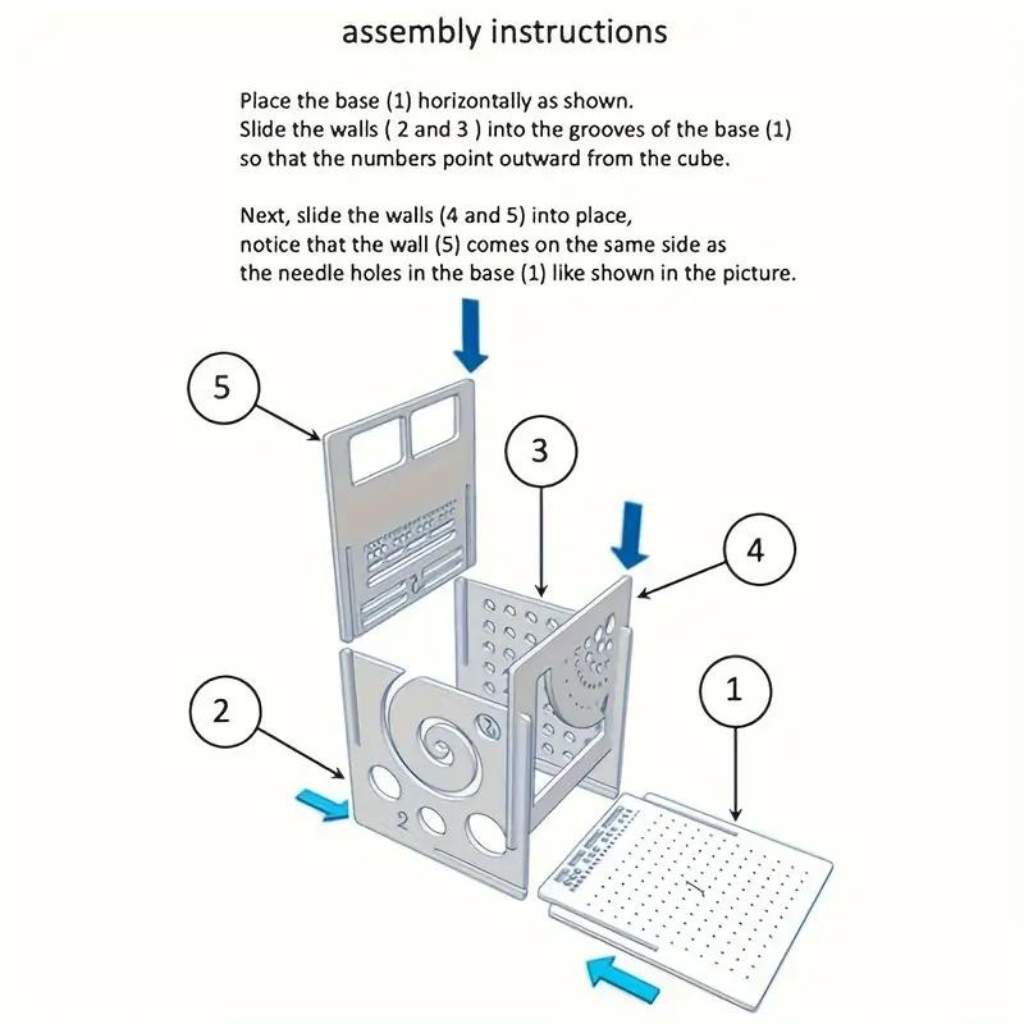 assembly instructions

Place the base (1) horizontally as shown.
Slide the walls ( 2 and 3 ) into the grooves of the base (1) so that the numbers point outward from the cube.

Next, slide the walls (4 and 5) into place, notice that the wall (5) comes on the same side as the needle holes in the base (1) like shown in the picture.

5

3

4

2

1

2