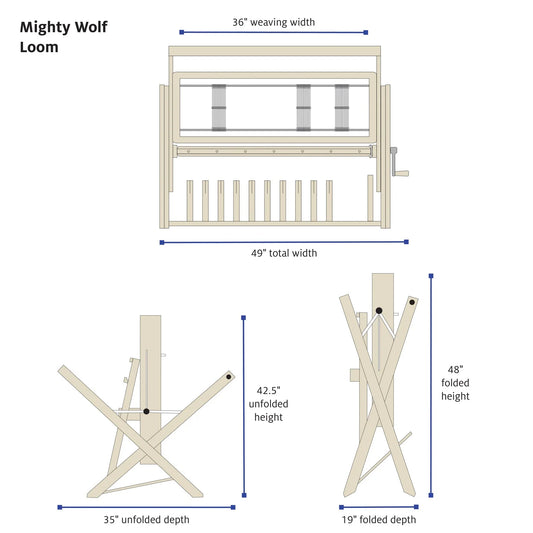 Mighty Wolf Loom

36" weaving width

49" total width

42.5" unfolded height

35" unfolded depth

48" folded height

19" folded depth